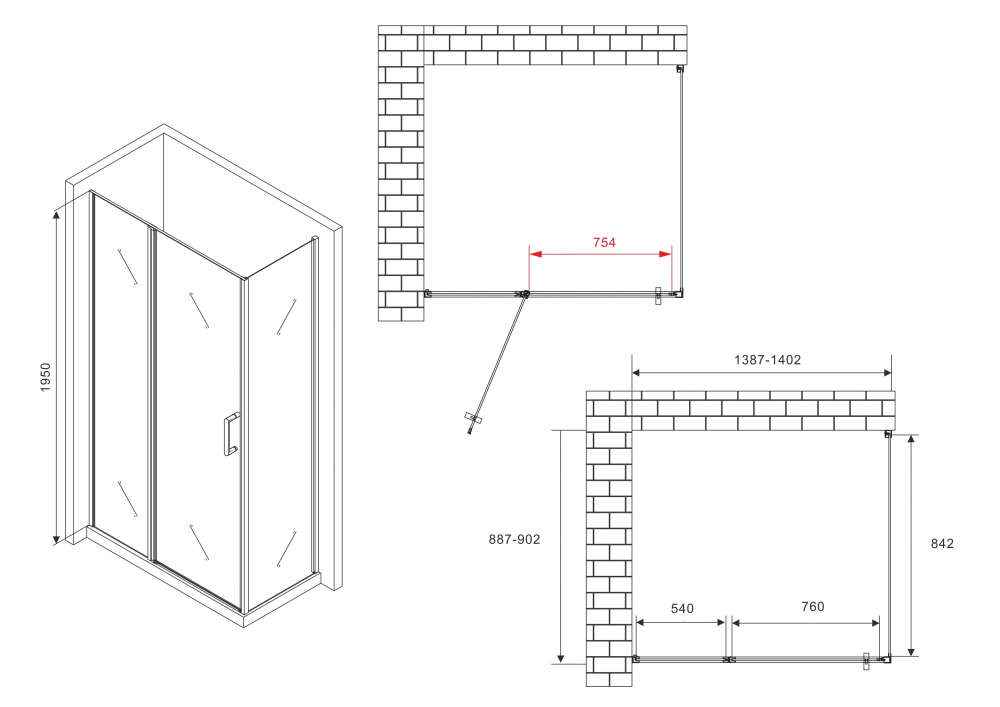 1950

754

1387-1402

887-902

842

540

760